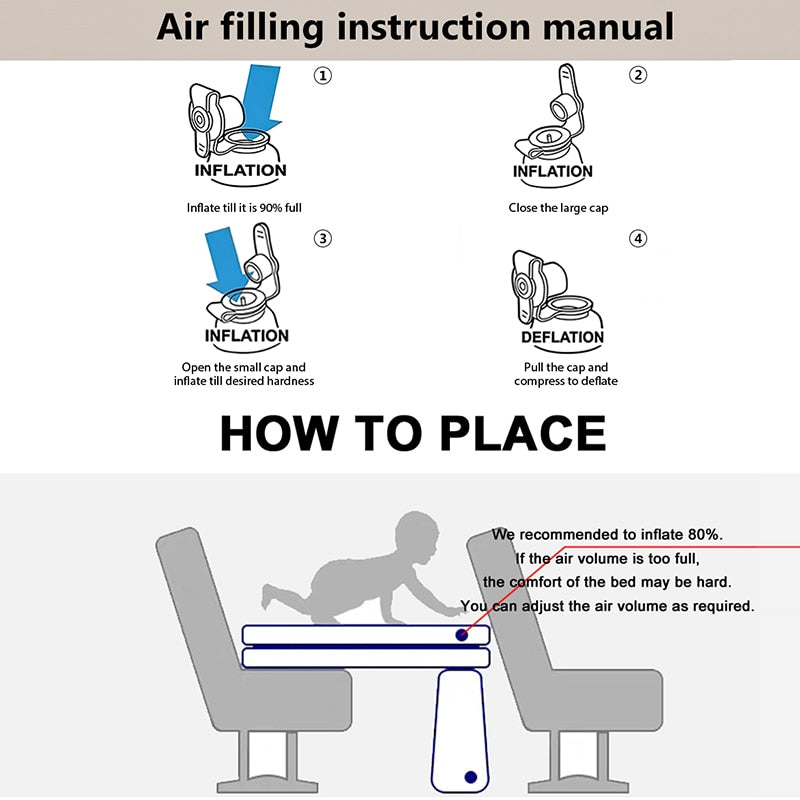 Air filling instruction manual

①
INFLATION
Inflate till it is 90% full

②
INFLATION
Close the large cap

③
INFLATION
Open the small cap and inflate till desired hardness

④
DEFLATION
Pull the cap and compress to deflate

HOW TO PLACE

We recommended to inflate 80%.
If the air volume is too full,
the comfort of the bed may be hard.
You can adjust the air volume as required.